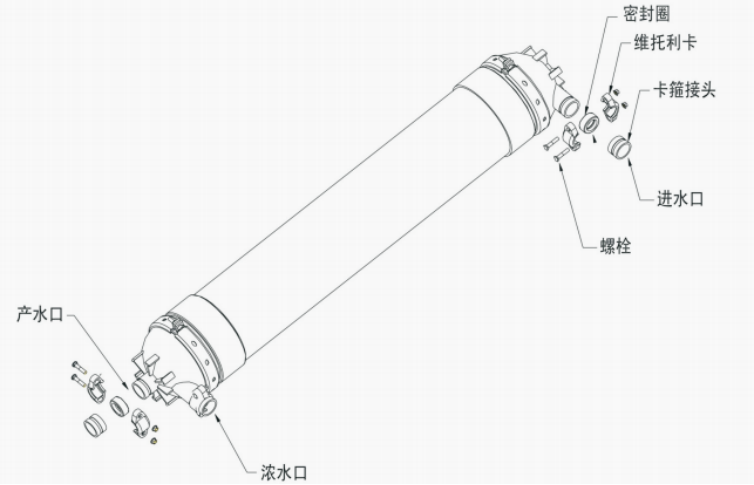 密封圈

维托利卡

卡箍接头

进水口

螺栓

产水口

浓水口